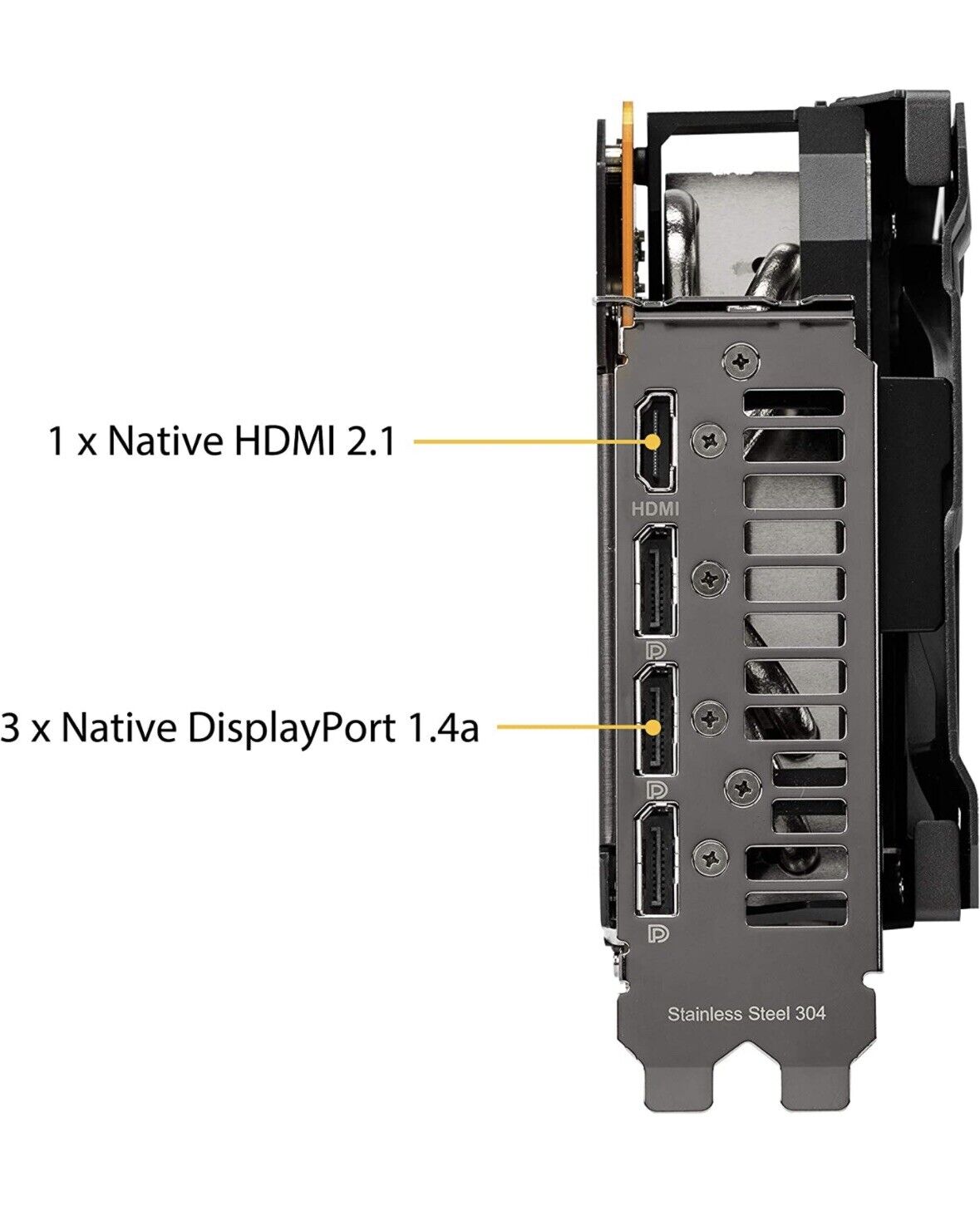 1 x Native HDMI 2.1

HDMI

3 x Native DisplayPort 1.4a

Stainless Steel 304