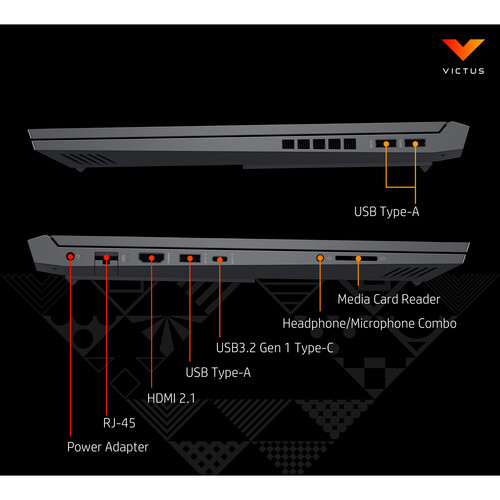 VICTUS

USB Type-A

Media Card Reader

Headphone/Microphone Combo

USB3.2 Gen 1 Type-C

USB Type-A

HDMI 2.1

RJ-45

Power Adapter