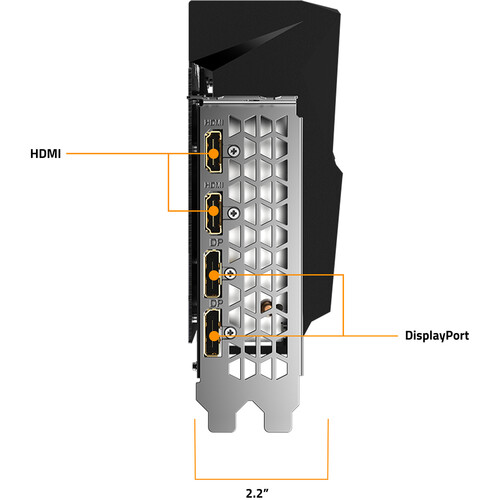 HDMI

HDMI

HDMI

DP

DP

DisplayPort

2.2"